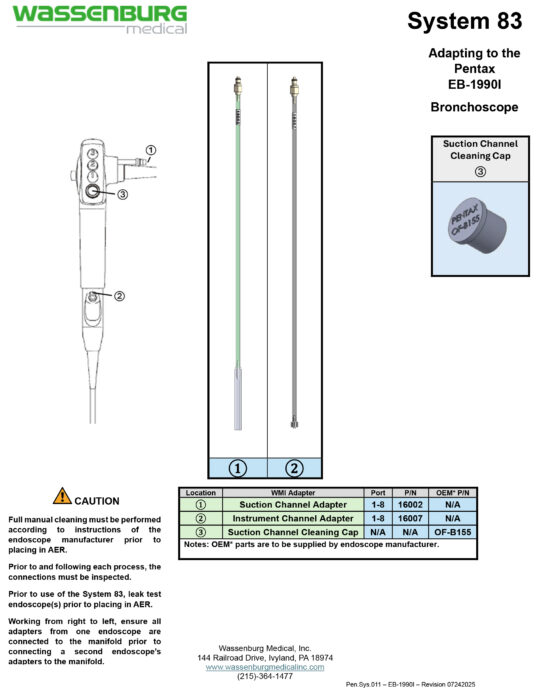 WASSENBURG
medical

System 83

Adapting to the Pentax EB-1990I

Bronchoscope

Suction Channel Cleaning Cap
③

PENTAX OF-B155

①
③
②

①
②

CAUTION

Full manual cleaning must be performed according to instructions of the endoscope manufacturer prior to placing in AER.

Prior to and following each process, the connections must be inspected.

Prior to use of the System 83, leak test endoscope(s) prior to placing in AER.

Working from right to left, ensure all adapters from one endoscope are connected to the manifold prior to connecting a second endoscope's adapters to the manifold.

| Location | WMI Adapter | Port | P/N | OEM* P/N |
|---|---|---|---|---|
| ① | Suction Channel Adapter | 1-8 | 16002 | N/A |
| ② | Instrument Channel Adapter | 1-8 | 16007 | N/A |
| ③ | Suction Channel Cleaning Cap | N/A | N/A | OF-B155 |

Notes: OEM* parts are to be supplied by endoscope manufacturer.

Wassenburg Medical, Inc.
144 Railroad Drive, Ivyland, PA 18974
www.wassenburgmedicalinc.com
(215)-364-1477

Pen.Sys.011 – EB-1990I – Revision 07242025